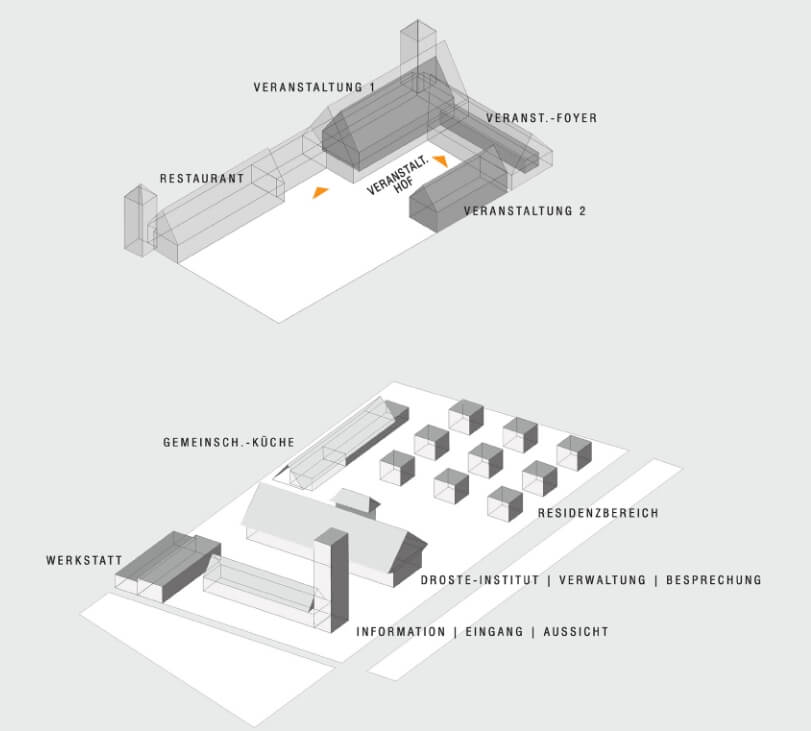 VERANSTALTUNG 1

VERANST.-FOYER

RESTAURANT

VERANSTALT. HOF

VERANSTALTUNG 2

GEMEINSCH.-KÜCHE

RESIDENZBEREICH

WERKSTATT

DROSTE-INSTITUT | VERWALTUNG | BESPRECHUNG

INFORMATION | EINGANG | AUSSICHT